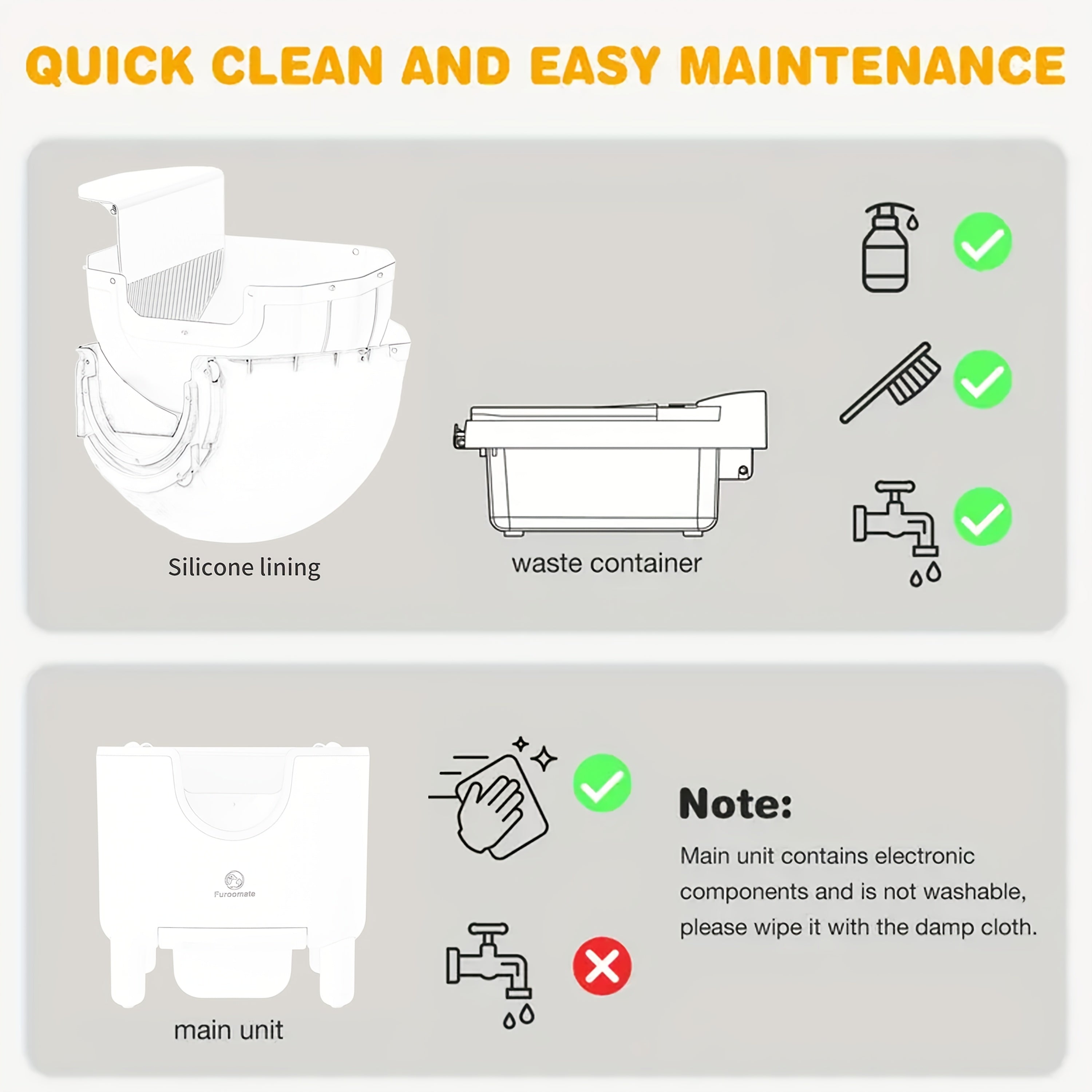 QUICK CLEAN AND EASY MAINTENANCE

Silicone lining

waste container

Furoomate

main unit

Note:

Main unit contains electronic components and is not washable, please wipe it with the damp cloth.